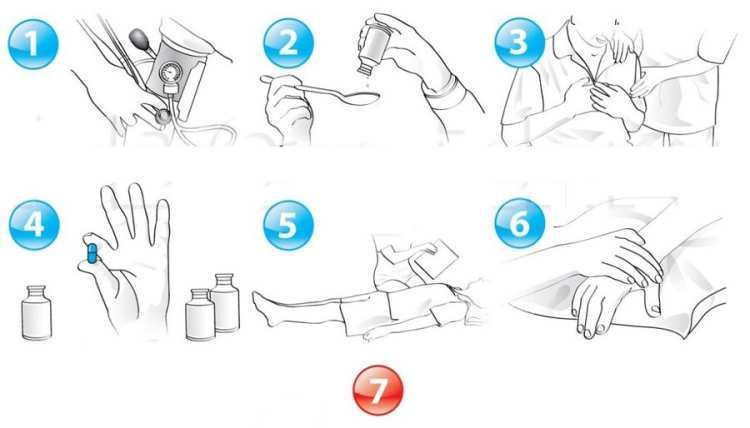 1
2
3
4
5
6
7